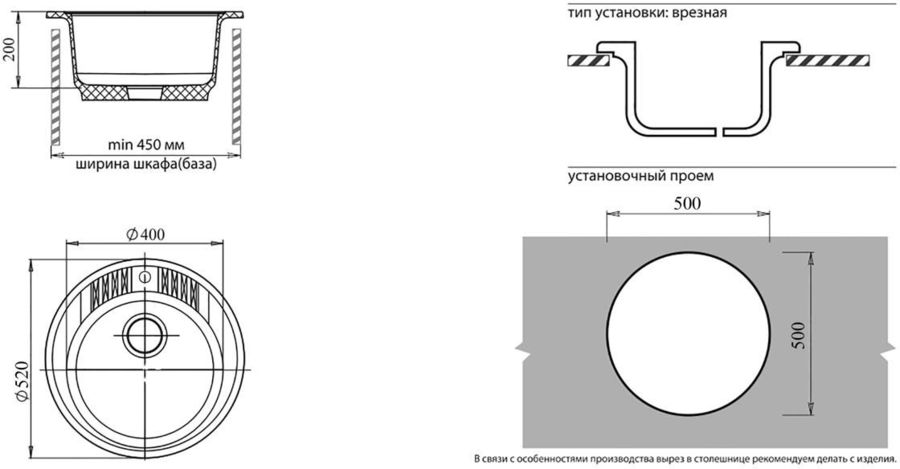 200

min 450 мм
ширина шкафа(база)

$\varnothing 400$

$\varnothing 520$

тип установки: врезная

установочный проем

500

500

В связи с особенностями производства вырез в столешнице рекомендуем делать с изделия.